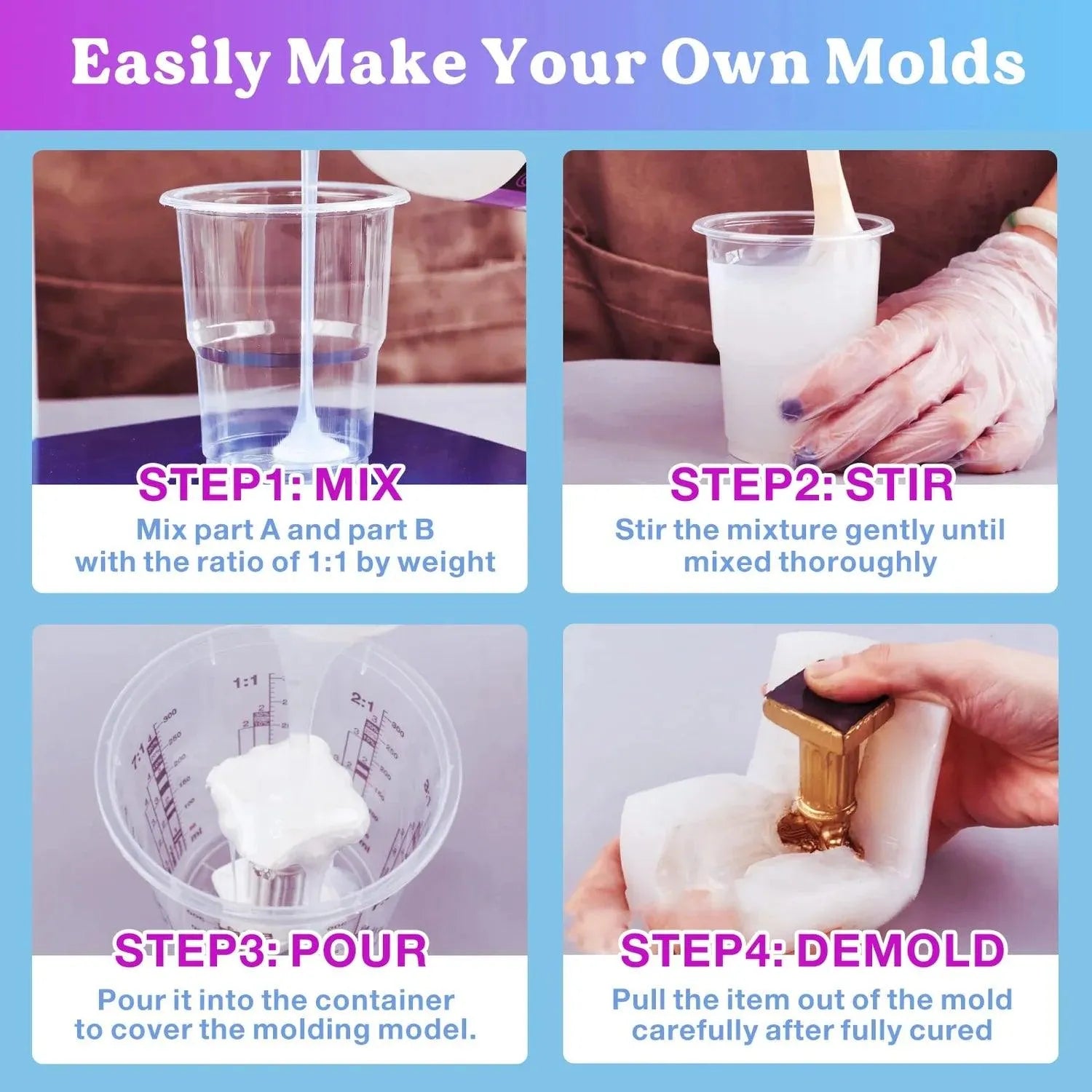 Easily Make Your Own Molds

STEP1: MIX
Mix part A and part B with the ratio of 1:1 by weight

STEP2: STIR
Stir the mixture gently until mixed thoroughly

1:1
2:1
1:1

STEP3: POUR
Pour it into the container to cover the molding model.

STEP4: DEMOLD
Pull the item out of the mold carefully after fully cured